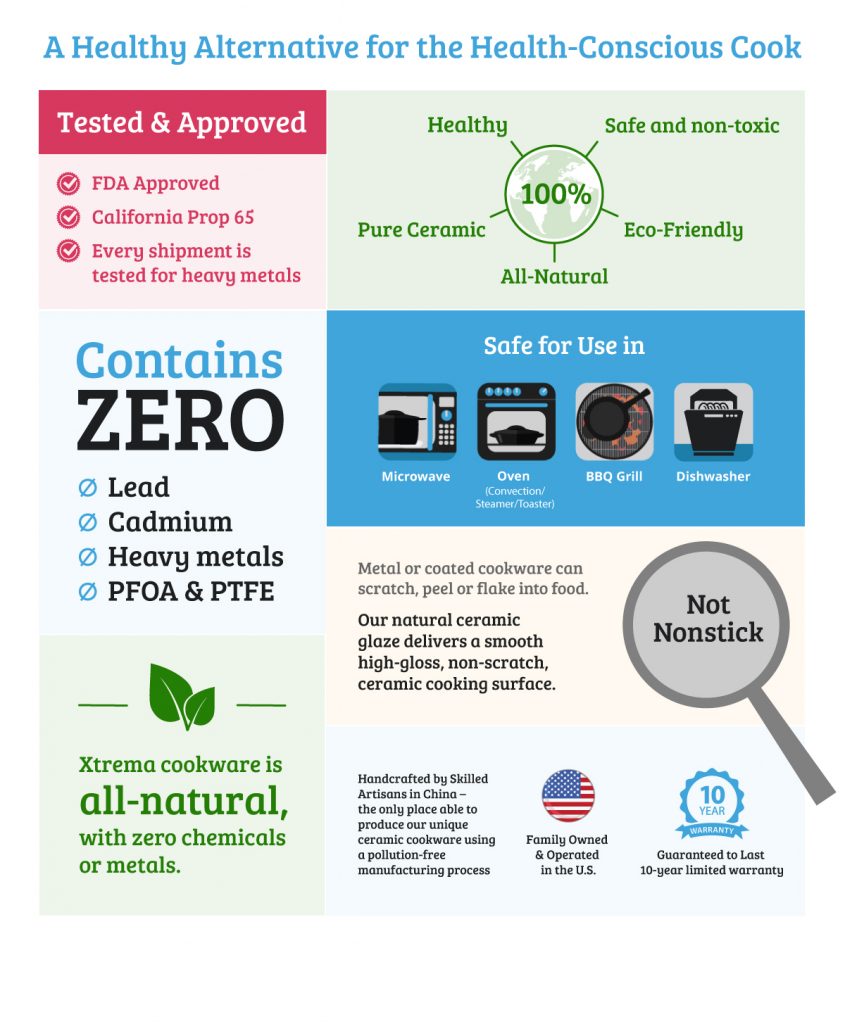 A Healthy Alternative for the Health-Conscious Cook

Tested & Approved

FDA Approved
California Prop 65
Every shipment is tested for heavy metals

Healthy
Safe and non-toxic
100%
Pure Ceramic
Eco-Friendly
All-Natural

Contains
ZERO
∅ Lead
∅ Cadmium
∅ Heavy metals
∅ PFOA & PTFE

Safe for Use in
Microwave
Oven (Convection/ Steamer/Toaster)
BBQ Grill
Dishwasher

Metal or coated cookware can scratch, peel or flake into food.

Our natural ceramic glaze delivers a smooth high-gloss, non-scratch, ceramic cooking surface.

Not Nonstick

Xtrema cookware is all-natural, with zero chemicals or metals.

Handcrafted by Skilled Artisans in China – the only place able to produce our unique ceramic cookware using a pollution-free manufacturing process

Family Owned & Operated in the U.S.

10 YEAR WARRANTY
Guaranteed to Last 10-year limited warranty